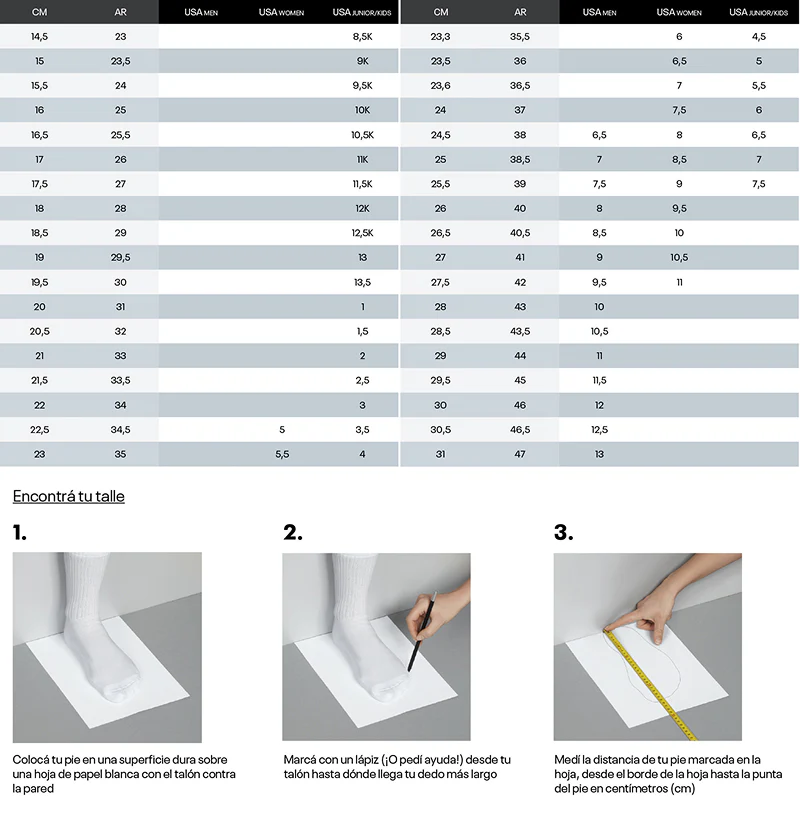 | CM | AR | USA MEN | USA WOMEN | USA JUNIOR/KIDS |
|---|---|---|---|---|
| 14,5 | 23 | | | 8,5K |
| 15 | 23,5 | | | 9K |
| 15,5 | 24 | | | 9,5K |
| 16 | 25 | | | 10K |
| 16,5 | 25,5 | | | 10,5K |
| 17 | 26 | | | 11K |
| 17,5 | 27 | | | 11,5K |
| 18 | 28 | | | 12K |
| 18,5 | 29 | | | 12,5K |
| 19 | 29,5 | | | 13 |
| 19,5 | 30 | | | 13,5 |
| 20 | 31 | | | 1 |
| 20,5 | 32 | | | 1,5 |
| 21 | 33 | | | 2 |
| 21,5 | 33,5 | | | 2,5 |
| 22 | 34 | | | 3 |
| 22,5 | 34,5 | | 5 | 3,5 |
| 23 | 35 | | 5,5 | 4 |

| CM | AR | USA MEN | USA WOMEN | USA JUNIOR/KIDS |
|---|---|---|---|---|
| 23,3 | 35,5 | | 6 | 4,5 |
| 23,5 | 36 | | 6,5 | 5 |
| 23,6 | 36,5 | | 7 | 5,5 |
| 24 | 37 | | 7,5 | 6 |
| 24,5 | 38 | 6,5 | 8 | 6,5 |
| 25 | 38,5 | 7 | 8,5 | 7 |
| 25,5 | 39 | 7,5 | 9 | 7,5 |
| 26 | 40 | 8 | 9,5 | |
| 26,5 | 40,5 | 8,5 | 10 | |
| 27 | 41 | 9 | 10,5 | |
| 27,5 | 42 | 9,5 | 11 | |
| 28 | 43 | 10 | | |
| 28,5 | 43,5 | 10,5 | | |
| 29 | 44 | 11 | | |
| 29,5 | 45 | 11,5 | | |
| 30 | 46 | 12 | | |
| 30,5 | 46,5 | 12,5 | | |
| 31 | 47 | 13 | | |

Encontrá tu talle

1.

Colocá tu pie en una superficie dura sobre una hoja de papel blanca con el talón contra la pared

2.

Marcá con un lápiz (¡O pedí ayuda!) desde tu talón hasta dónde llega tu dedo más largo

3.

Medí la distancia de tu pie marcada en la hoja, desde el borde de la hoja hasta la punta del pie en centímetros (cm)